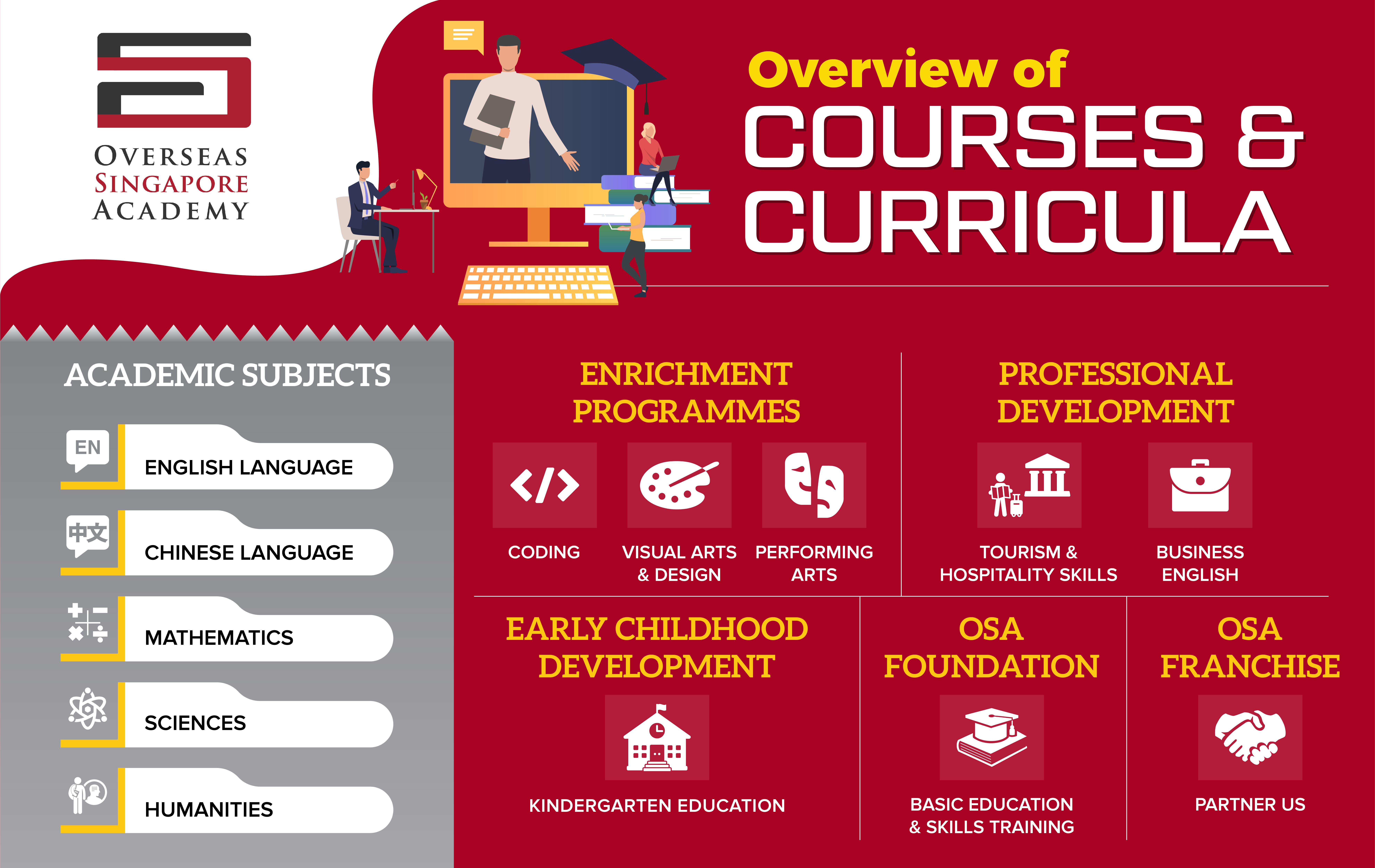 OVERSEAS
SINGAPORE
ACADEMY

Overview of
COURSES &
CURRICULA

ACADEMIC SUBJECTS

EN
ENGLISH LANGUAGE

中文
CHINESE LANGUAGE

MATHEMATICS

SCIENCES

HUMANITIES

ENRICHMENT PROGRAMMES

CODING

VISUAL ARTS & DESIGN

PERFORMING ARTS

PROFESSIONAL DEVELOPMENT

TOURISM & HOSPITALITY SKILLS

BUSINESS ENGLISH

EARLY CHILDHOOD DEVELOPMENT

KINDERGARTEN EDUCATION

OSA FOUNDATION

BASIC EDUCATION & SKILLS TRAINING

OSA FRANCHISE

PARTNER US